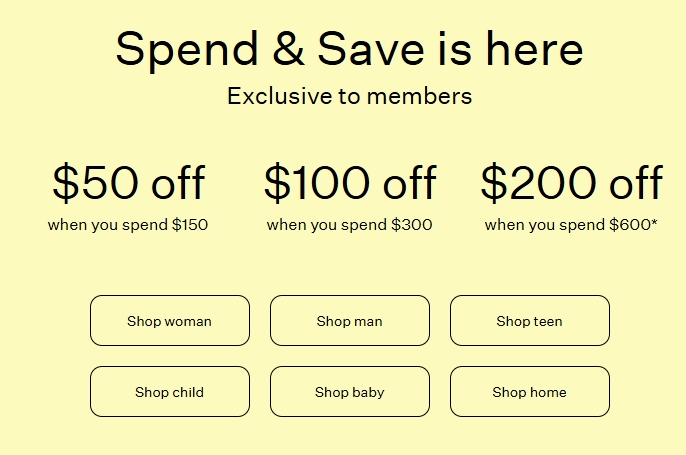 Spend & Save is here
Exclusive to members

\$50 off
when you spend \$150

\$100 off
when you spend \$300

\$200 off
when you spend \$600*

Shop woman

Shop man

Shop teen

Shop child

Shop baby

Shop home